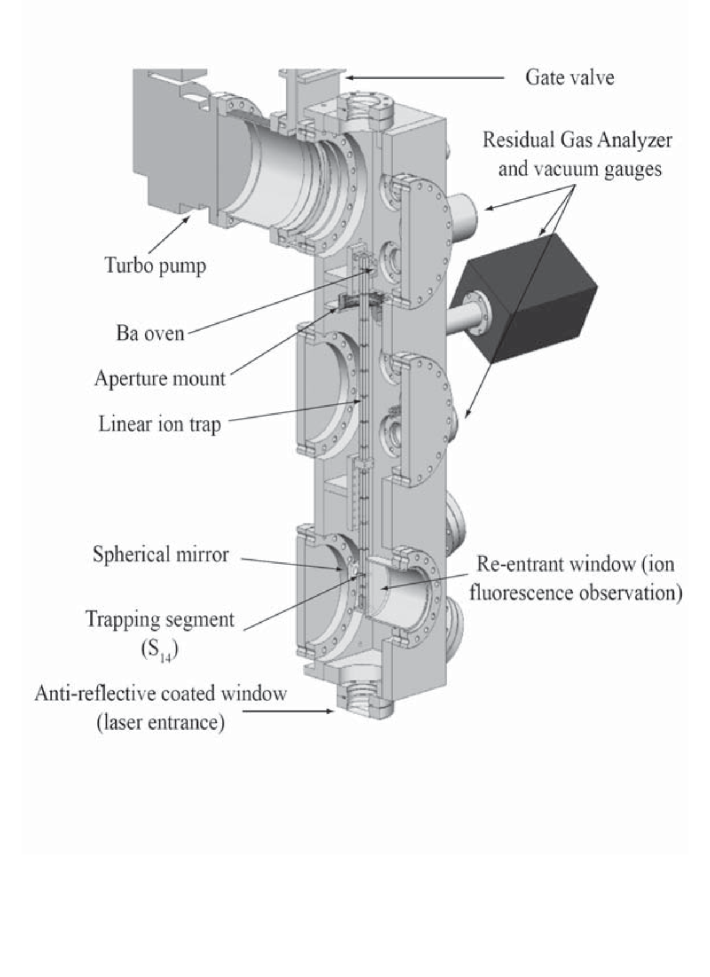 Gate valve

Residual Gas Analyzer and vacuum gauges

Turbo pump

Ba oven

Aperture mount

Linear ion trap

Spherical mirror

Re-entrant window (ion fluorescence observation)

Trapping segment ($S_{14}$)

Anti-reflective coated window (laser entrance)