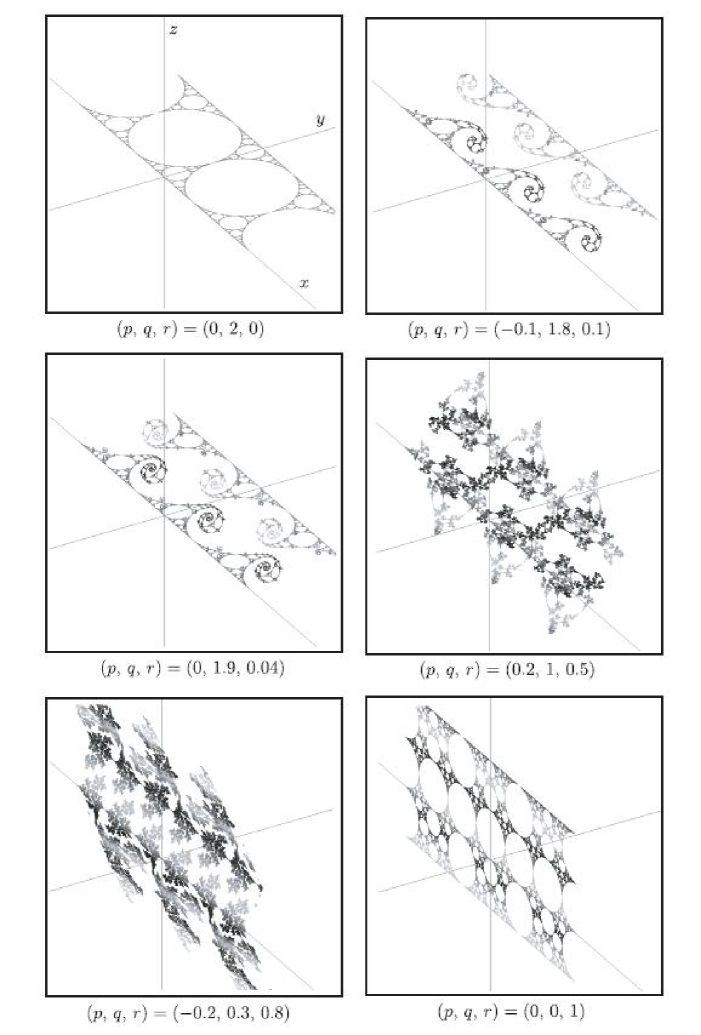 $z$

$y$

$x$

$(p, q, r) = (0, 2, 0)$

$(p, q, r) = (-0.1, 1.8, 0.1)$

$(p, q, r) = (0, 1.9, 0.04)$

$(p, q, r) = (0.2, 1, 0.5)$

$(p, q, r) = (-0.2, 0.3, 0.8)$

$(p, q, r) = (0, 0, 1)$