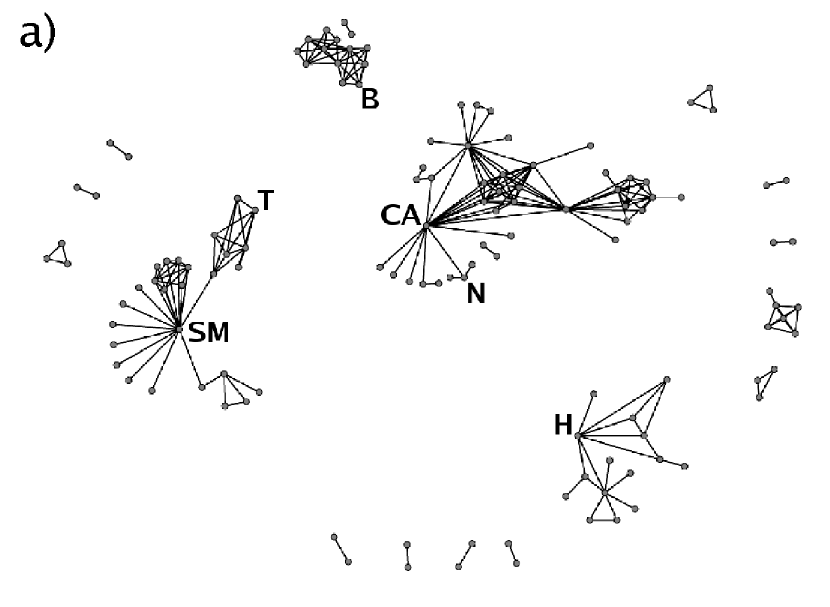 a)

B

T

CA

N

SM

H