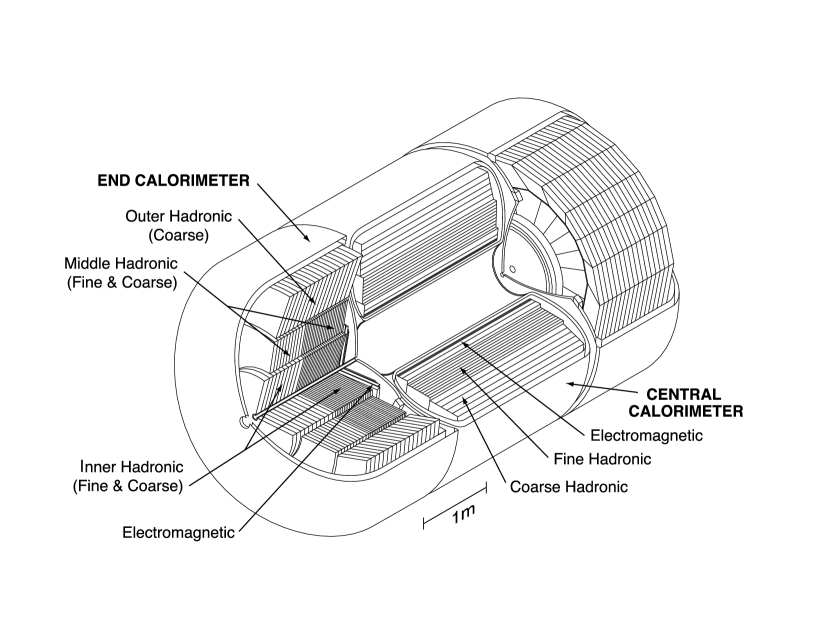 END CALORIMETER

Outer Hadronic (Coarse)

Middle Hadronic (Fine & Coarse)

Inner Hadronic (Fine & Coarse)

Electromagnetic

CENTRAL CALORIMETER

Electromagnetic

Fine Hadronic

Coarse Hadronic

1m