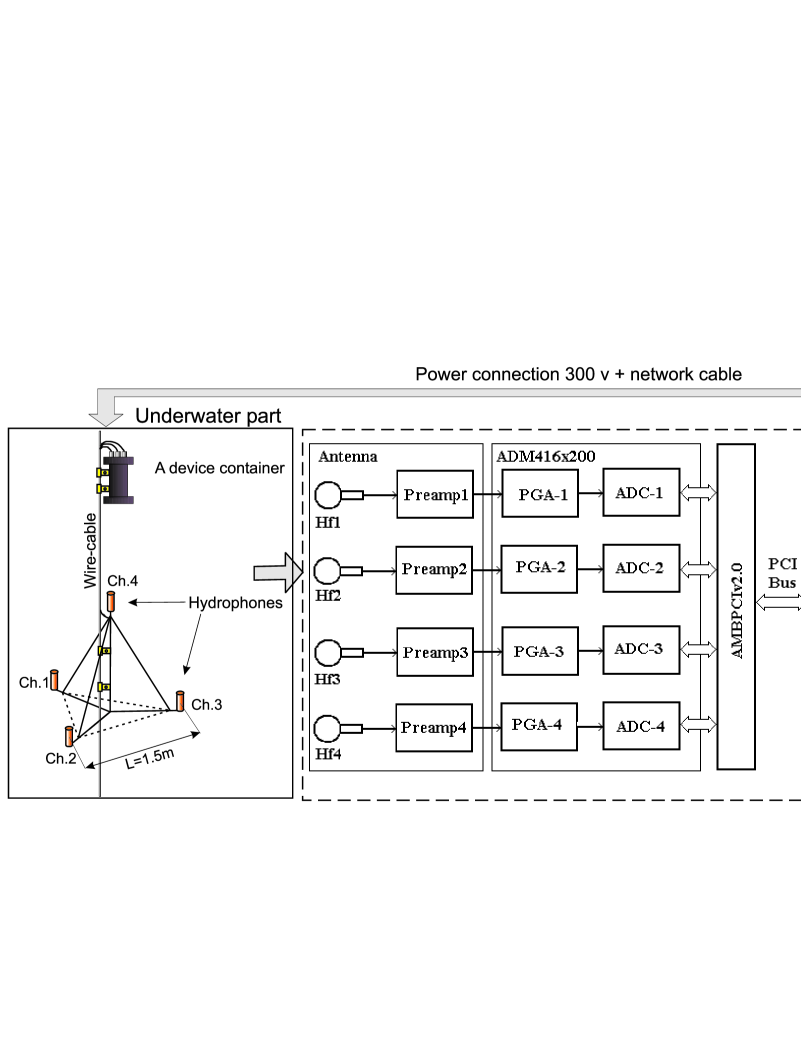 Power connection 300 v + network cable

Underwater part

A device container

Wire-cable

Ch.4

Hydrophones

Ch.1

Ch.3

Ch.2

L=1.5m

Antenna

Hf1

Preamp1

Hf2

Preamp2

Hf3

Preamp3

Hf4

Preamp4

ADM416x200

PGA-1

ADC-1

PGA-2

ADC-2

PGA-3

ADC-3

PGA-4

ADC-4

AMBPCIv2.0

PCI Bus