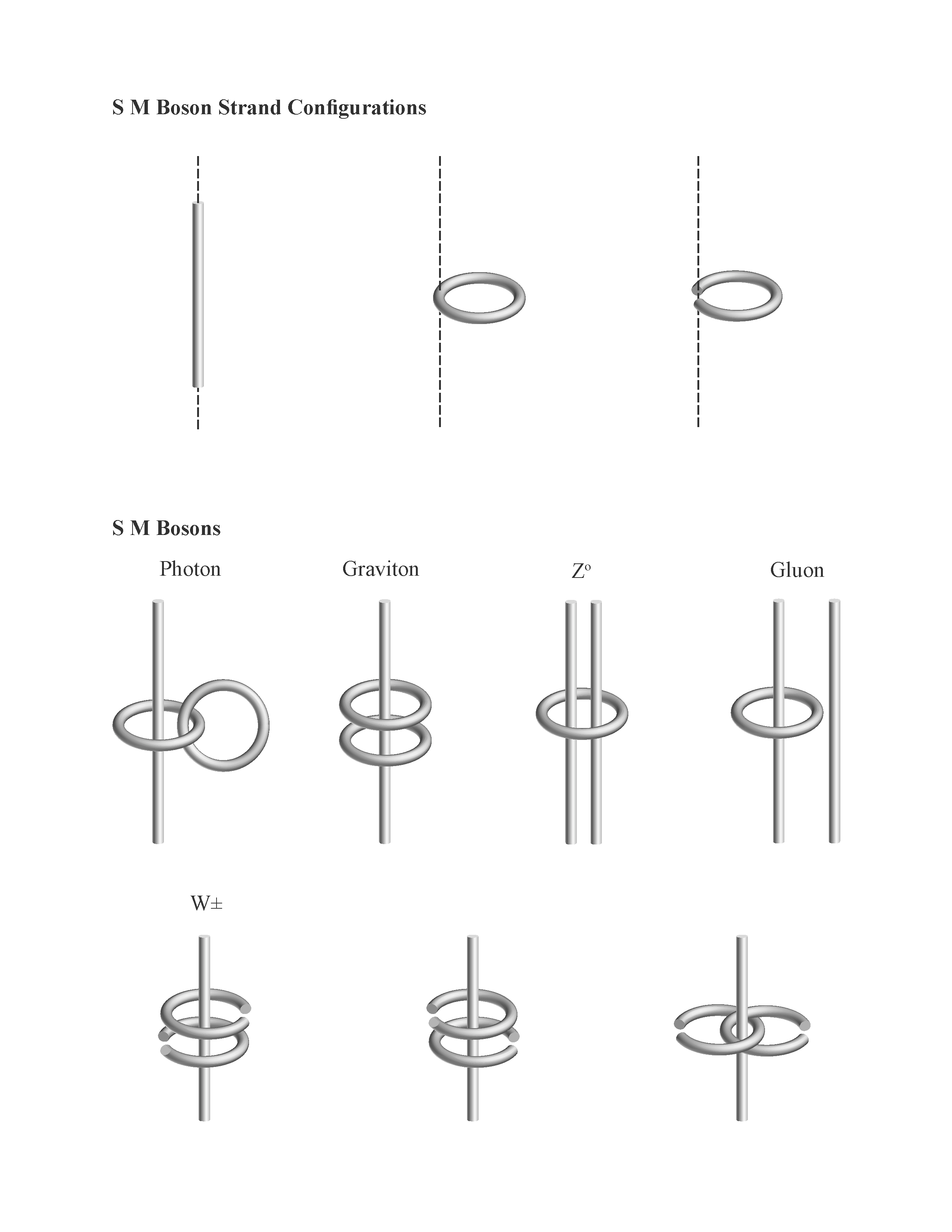 S M Boson Strand Configurations

S M Bosons

Photon

Graviton

$Z^o$

Gluon

W±