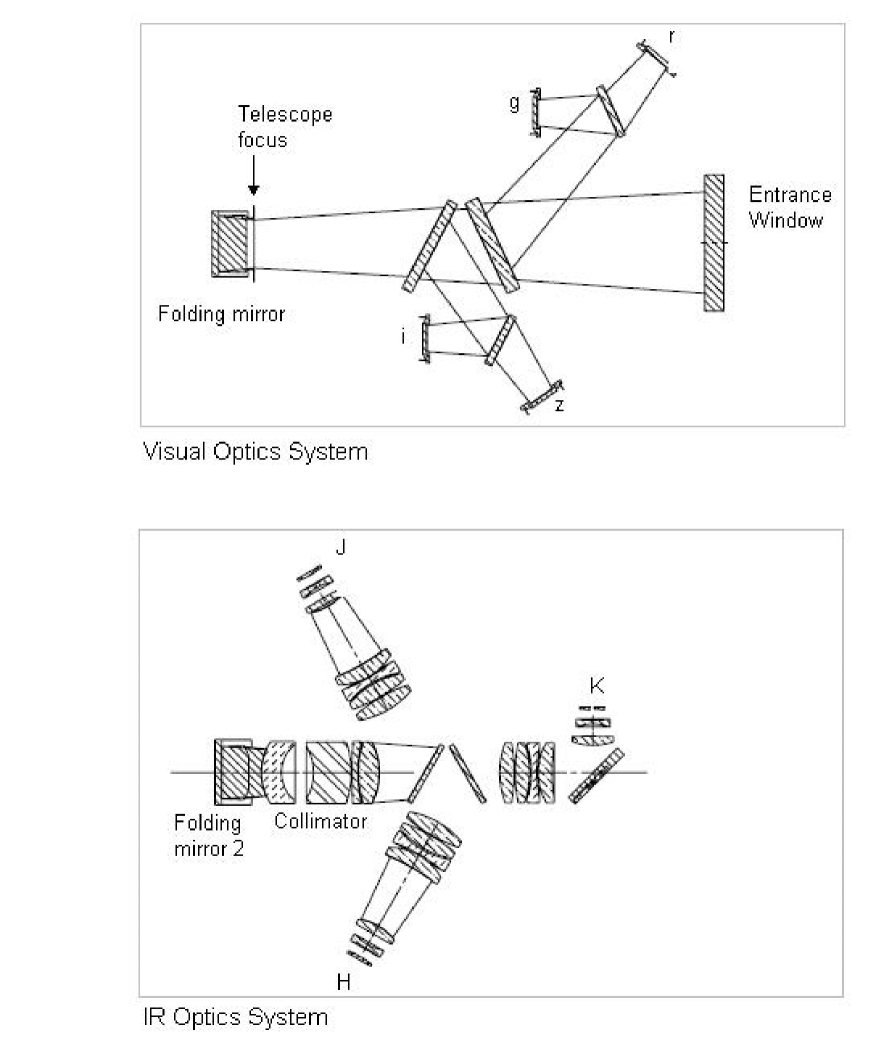 r

g

Telescope focus

Entrance Window

Folding mirror

i

z

Visual Optics System

J

K

Folding mirror 2

Collimator

H

IR Optics System