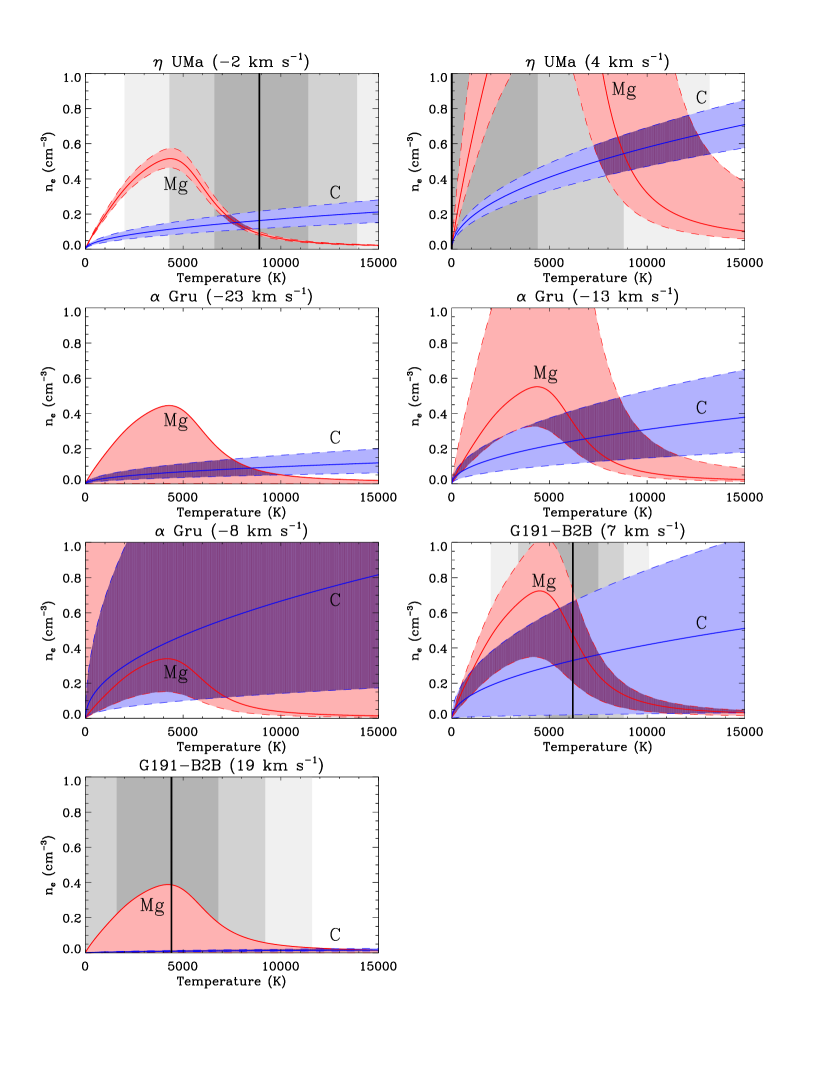 $\eta$ UMa ($-2$ km s$^{-1}$)

$n_e$ (cm$^{-3}$)

1.0 0.8 0.6 0.4 0.2 0.0

Mg

C

0 5000 10000 15000

Temperature (K)

$\eta$ UMa (4 km s$^{-1}$)

$n_e$ (cm$^{-3}$)

1.0 0.8 0.6 0.4 0.2 0.0

Mg

C

0 5000 10000 15000

Temperature (K)

$\alpha$ Gru ($-23$ km s$^{-1}$)

$n_e$ (cm$^{-3}$)

1.0 0.8 0.6 0.4 0.2 0.0

Mg

C

0 5000 10000 15000

Temperature (K)

$\alpha$ Gru ($-13$ km s$^{-1}$)

$n_e$ (cm$^{-3}$)

1.0 0.8 0.6 0.4 0.2 0.0

Mg

C

0 5000 10000 15000

Temperature (K)

$\alpha$ Gru ($-8$ km s$^{-1}$)

$n_e$ (cm$^{-3}$)

1.0 0.8 0.6 0.4 0.2 0.0

C

Mg

0 5000 10000 15000

Temperature (K)

G191$-$B2B (7 km s$^{-1}$)

$n_e$ (cm$^{-3}$)

1.0 0.8 0.6 0.4 0.2 0.0

Mg

C

0 5000 10000 15000

Temperature (K)

G191$-$B2B (19 km s$^{-1}$)

$n_e$ (cm$^{-3}$)

1.0 0.8 0.6 0.4 0.2 0.0

Mg

C

0 5000 10000 15000

Temperature (K)