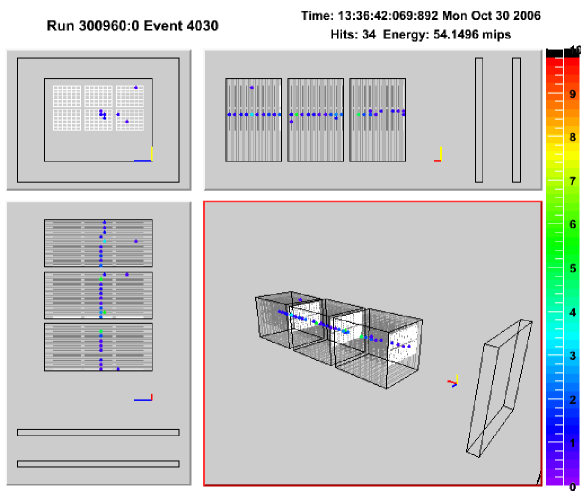 Run 300960:0 Event 4030

Time: 13:36:42:069:892 Mon Oct 30 2006
Hits: 34 Energy: 54.1496 mips

10
9
8
7
6
5
4
3
2
1
0