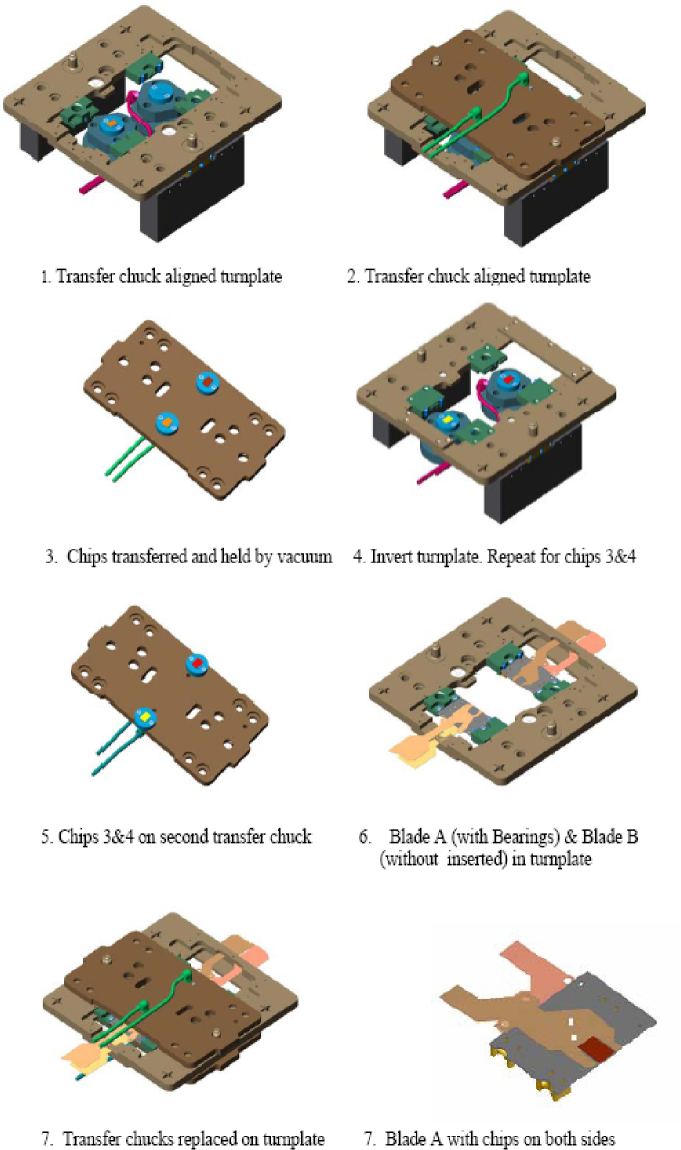 1. Transfer chuck aligned turnplate

2. Transfer chuck aligned turnplate

3. Chips transferred and held by vacuum

4. Invert turnplate. Repeat for chips 3&4

5. Chips 3&4 on second transfer chuck

6. Blade A (with Bearings) & Blade B (without inserted) in turnplate

7. Transfer chucks replaced on turnplate

7. Blade A with chips on both sides