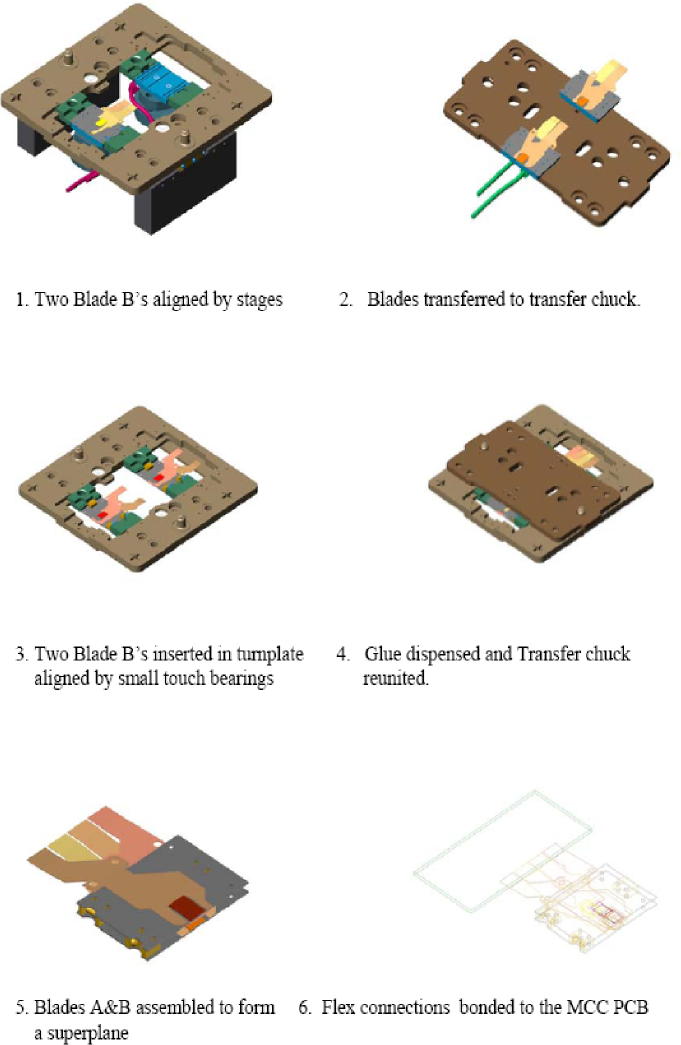 1. Two Blade B's aligned by stages

2. Blades transferred to transfer chuck.

3. Two Blade B's inserted in turnplate aligned by small touch bearings

4. Glue dispensed and Transfer chuck reunited.

5. Blades A&B assembled to form a superplane

6. Flex connections bonded to the MCC PCB