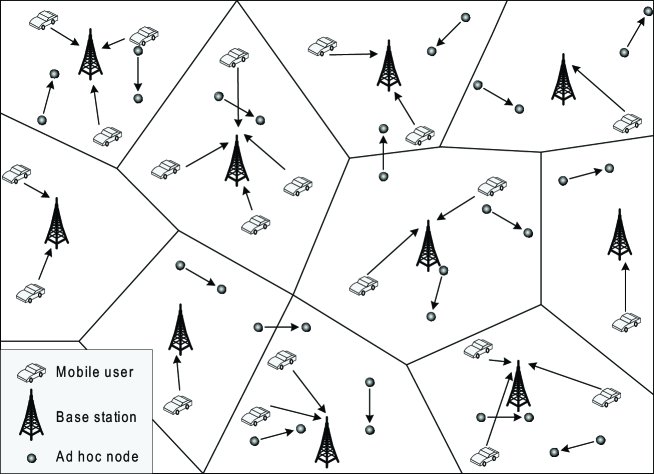 Mobile user
Base station
Ad hoc node