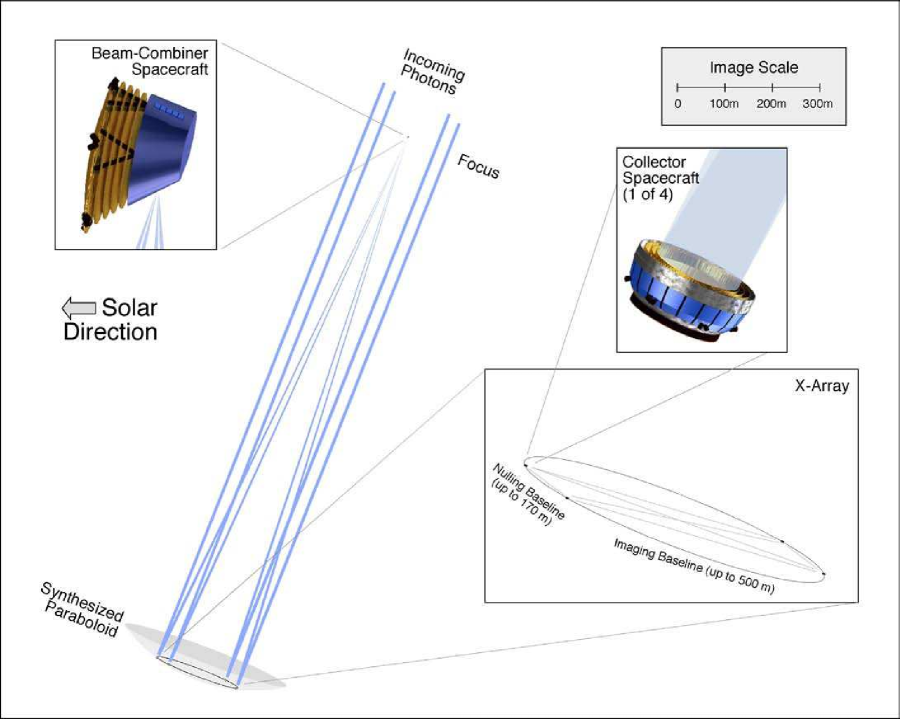 Beam-Combiner Spacecraft

Incoming Photons

Focus

Image Scale
0 100m 200m 300m

Collector Spacecraft (1 of 4)

Solar Direction

X-Array

Nulling Baseline (up to 170 m)

Imaging Baseline (up to 500 m)

Synthesized Paraboloid