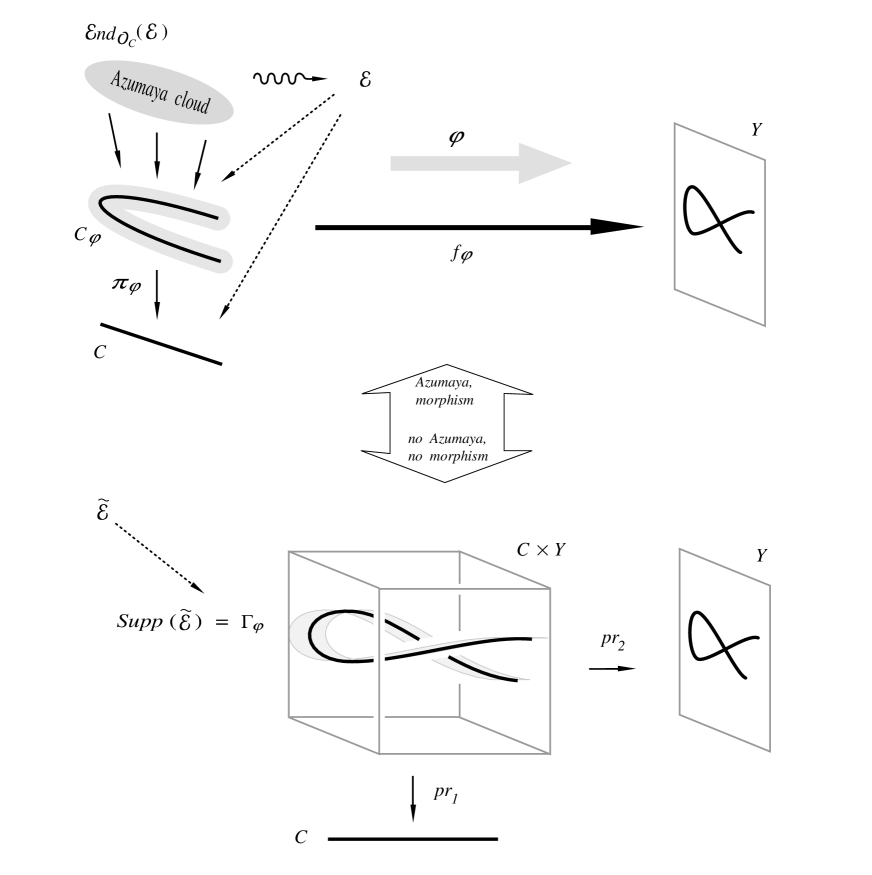 $\mathcal{E}nd_{\mathcal{O}_C}(\mathcal{E})$

Azumaya cloud

$\mathcal{E}$

$\varphi$

$Y$

$C_\varphi$

$f_\varphi$

$\pi_\varphi$

$C$

Azumaya, morphism

no Azumaya, no morphism

$\widetilde{\mathcal{E}}$

$C \times Y$

$Y$

$Supp\,(\widetilde{\mathcal{E}}) = \Gamma_\varphi$

$pr_2$

$pr_1$

$C$