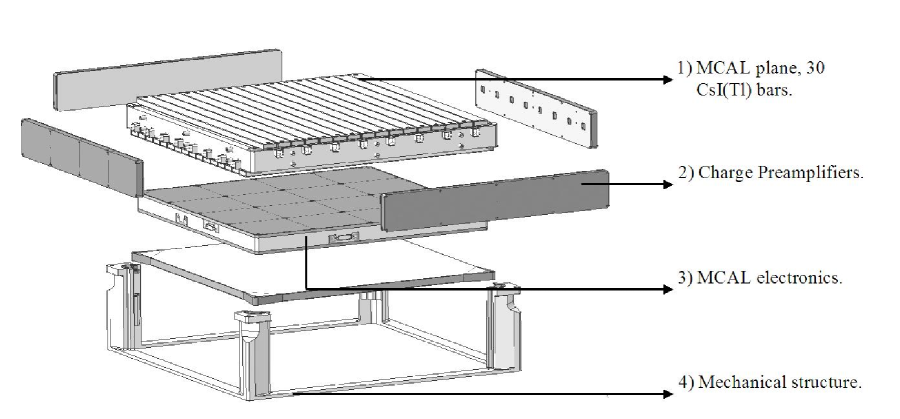 1) MCAL plane, 30 CsI(Tl) bars.

2) Charge Preamplifiers.

3) MCAL electronics.

4) Mechanical structure.