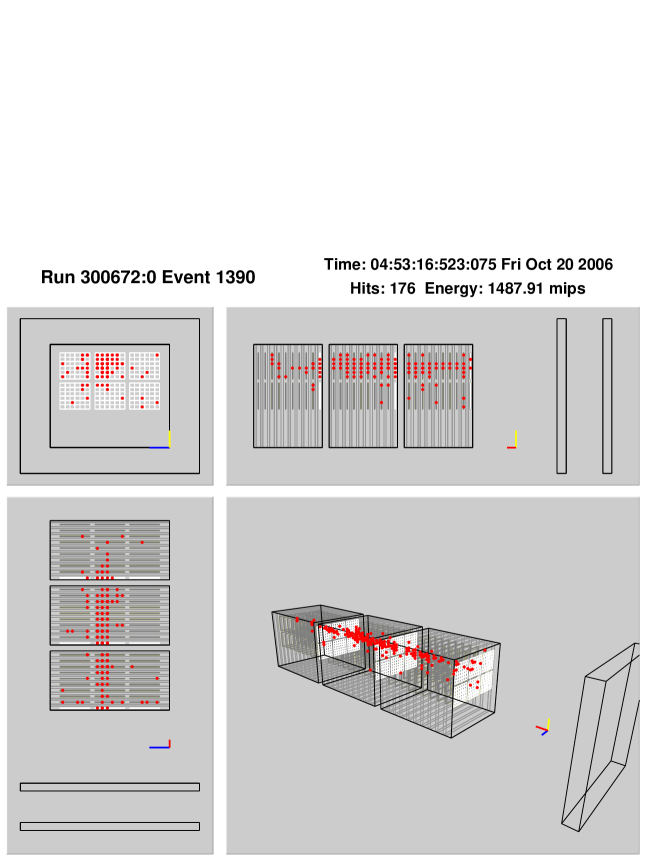 Run 300672:0 Event 1390

Time: 04:53:16:523:075 Fri Oct 20 2006
Hits: 176 Energy: 1487.91 mips