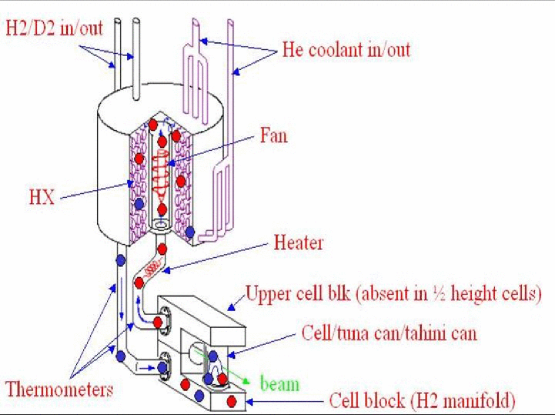 H2/D2 in/out

He coolant in/out

Fan

HX

Heater

Upper cell blk (absent in ½ height cells)

Cell/tuna can/tahini can

beam

Thermometers

Cell block (H2 manifold)