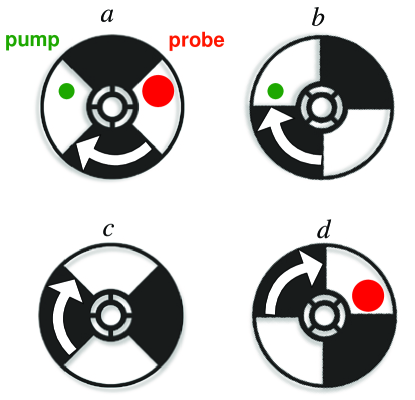 a
pump
probe
b
c
d