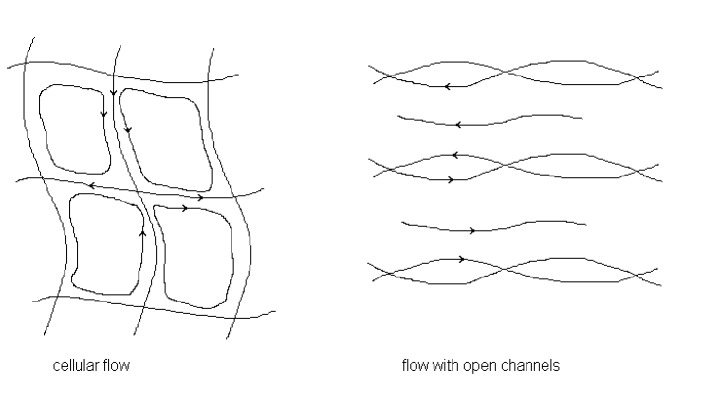 cellular flow

flow with open channels