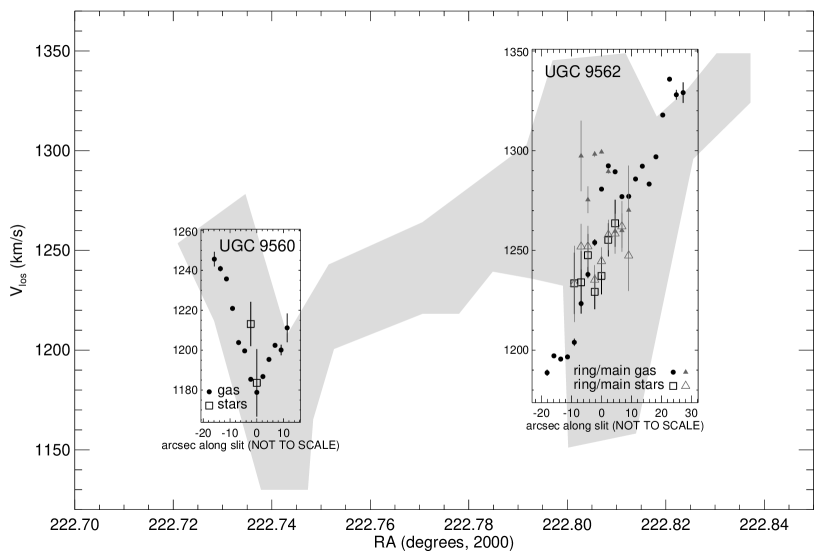 1350
1300
1250
1200
1150
$V_{los}$ (km/s)
222.70
222.72
222.74
222.76
222.78
222.80
222.82
222.84
RA (degrees, 2000)

1260
1240
1220
1200
1180
UGC 9560
gas
stars
-20
-10
0
10
arcsec along slit (NOT TO SCALE)

1350
1300
1250
1200
UGC 9562
ring/main gas
ring/main stars
-20
-10
0
10
20
30
arcsec along slit (NOT TO SCALE)