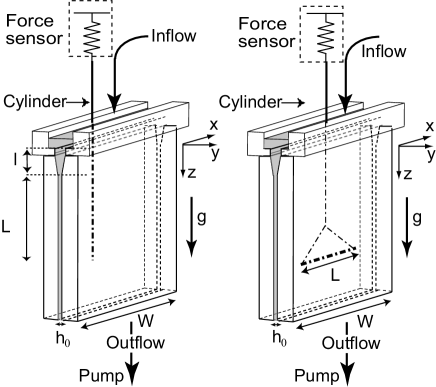 Force sensor
Inflow
Cylinder
x
y
z
l
L
g
W
$h_0$
Outflow
Pump

Force sensor
Inflow
Cylinder
x
y
z
g
L
W
$h_0$
Outflow
Pump