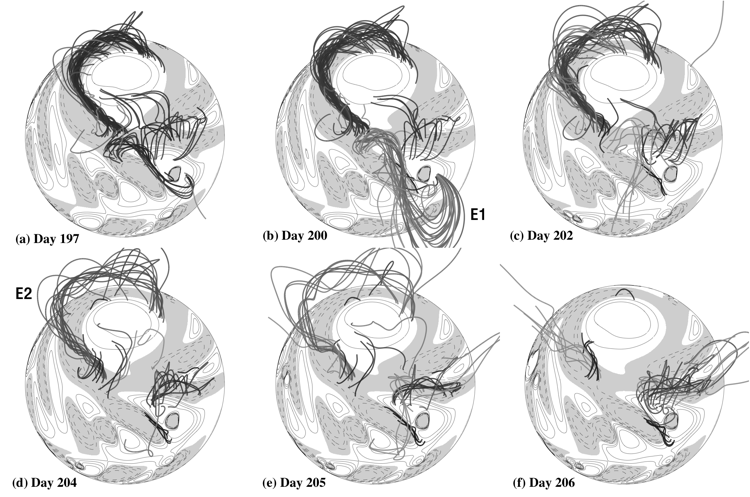 (a) Day 197

E1

(b) Day 200

(c) Day 202

E2

(d) Day 204

(e) Day 205

(f) Day 206