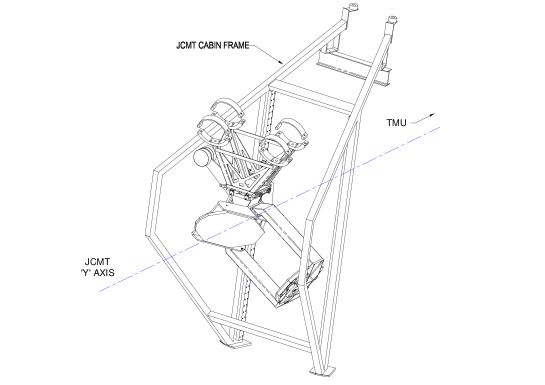 JCMT CABIN FRAME

TMU

JCMT
'Y' AXIS