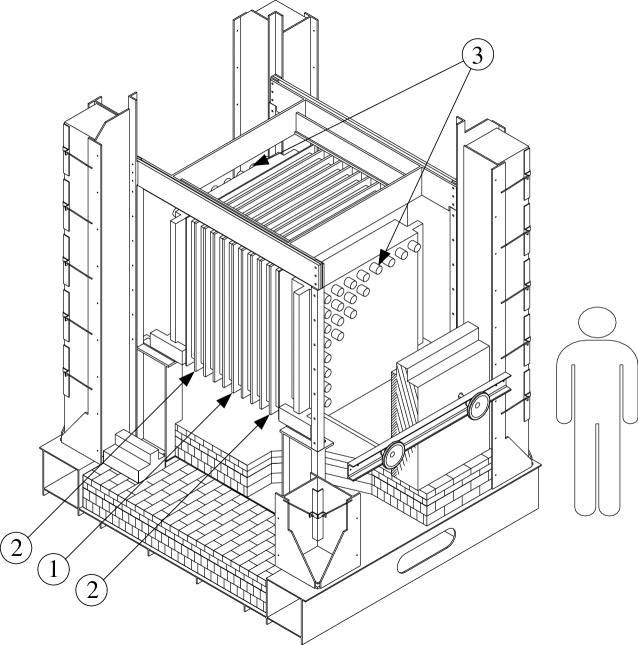 3

2

1

2