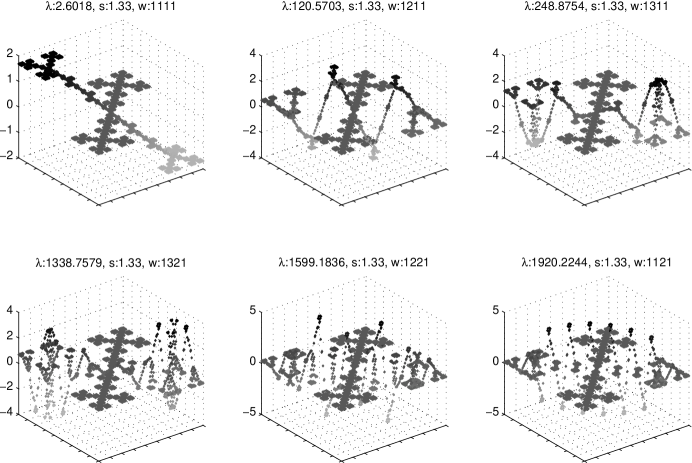 λ:2.6018, s:1.33, w:1111

2
1
0
−1
−2

λ:120.5703, s:1.33, w:1211

4
2
0
−2
−4

λ:248.8754, s:1.33, w:1311

4
2
0
−2
−4

λ:1338.7579, s:1.33, w:1321

4
2
0
−2
−4

λ:1599.1836, s:1.33, w:1221

5
0
−5

λ:1920.2244, s:1.33, w:1121

5
0
−5