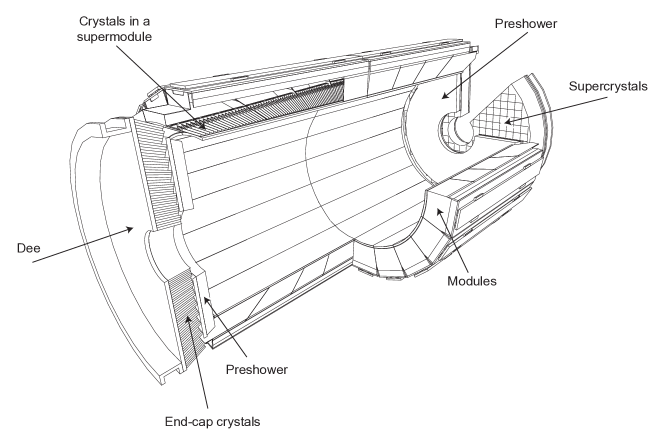 Crystals in a supermodule

Preshower

Supercrystals

Dee

Modules

Preshower

End-cap crystals