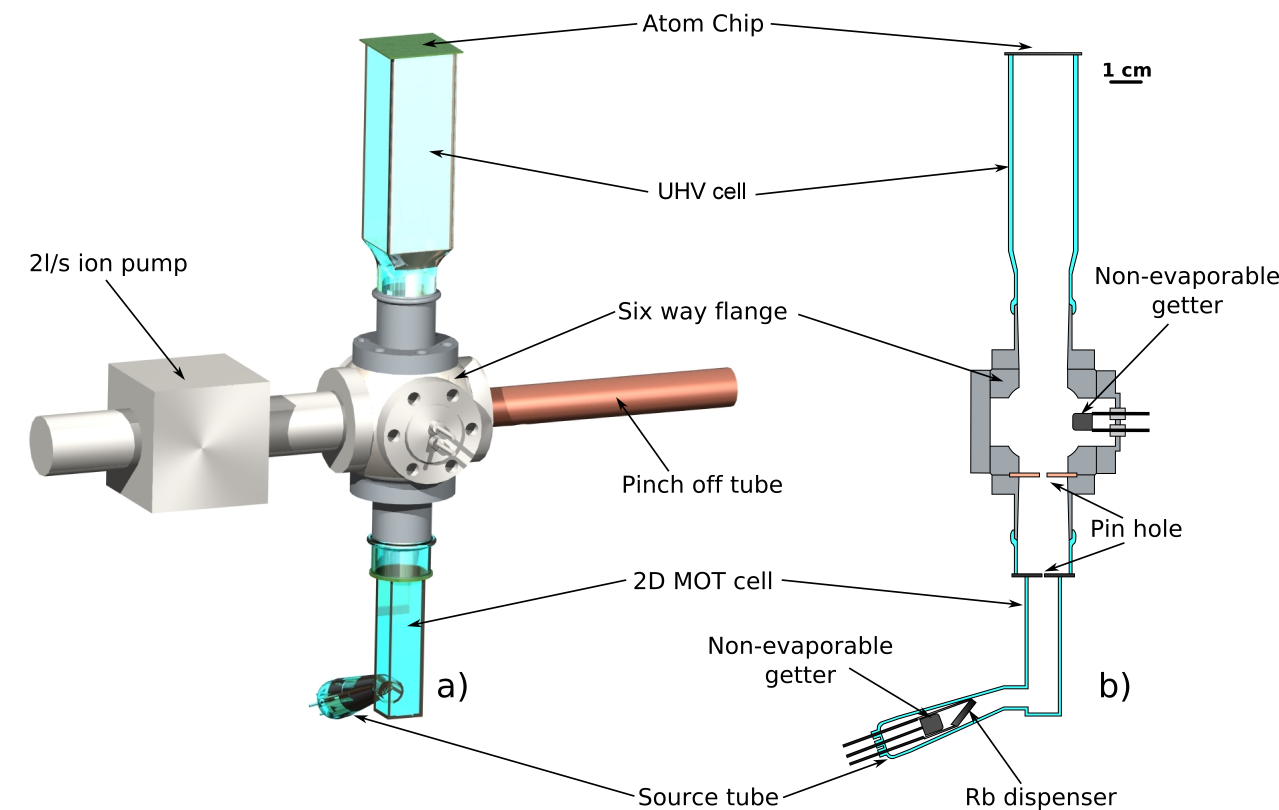 Atom Chip

1 cm

UHV cell

2l/s ion pump

Non-evaporable getter

Six way flange

Pinch off tube

Pin hole

2D MOT cell

Non-evaporable getter

a)

b)

Source tube

Rb dispenser