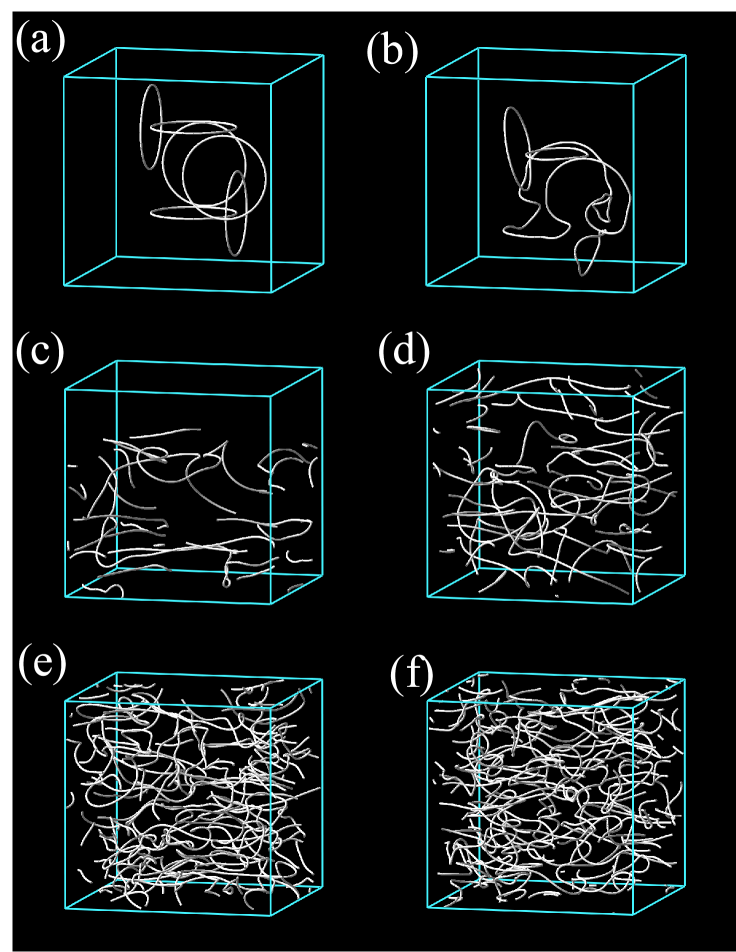 (a)

(b)

(c)

(d)

(e)

(f)