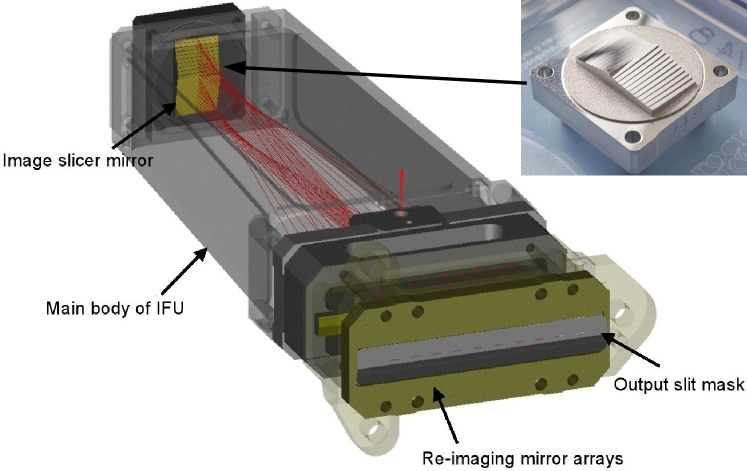 Image slicer mirror

Main body of IFU

Output slit mask

Re-imaging mirror arrays