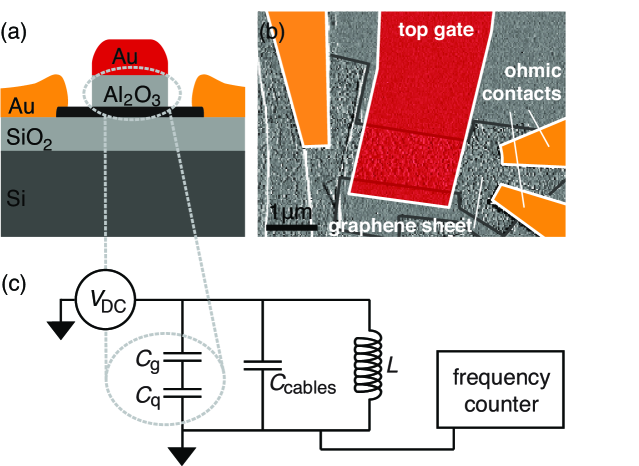 (a)

Au

$Al_2O_3$

Au

$SiO_2$

Si

(b)

top gate

ohmic contacts

1µm

graphene sheet

(c)

$V_{DC}$

$C_g$

$C_q$

$C_{cables}$

$L$

frequency counter