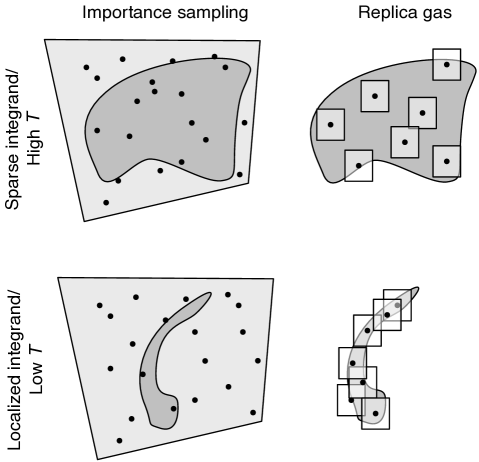 Importance sampling

Replica gas

Sparse integrand/ High $T$

Localized integrand/ Low $T$