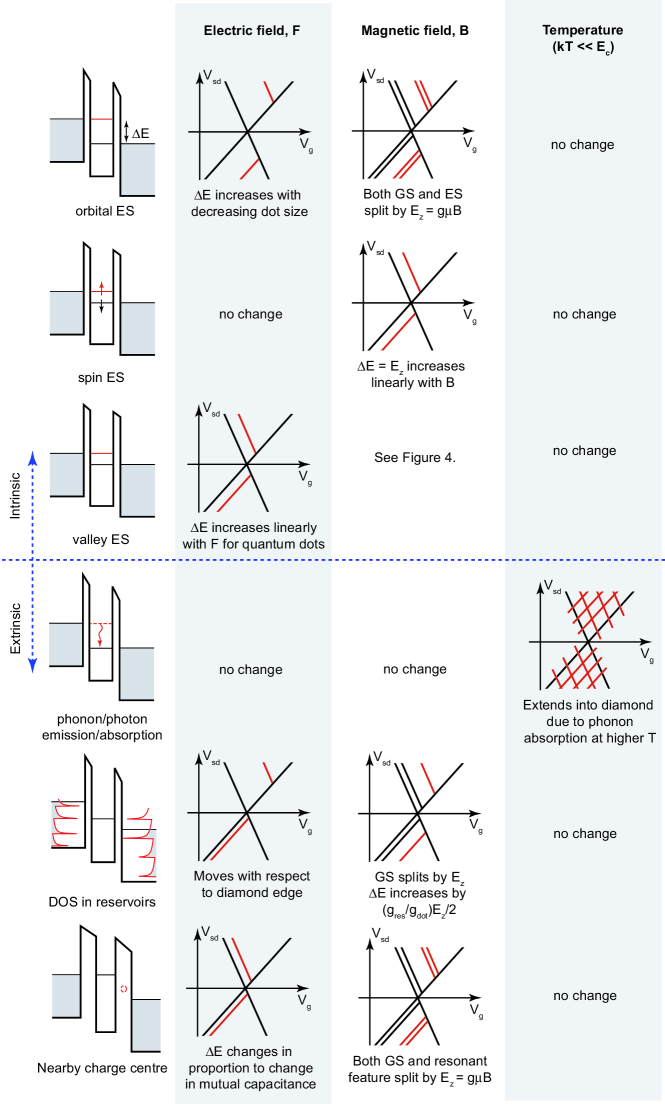 Electric field, F

Magnetic field, B

Temperature ($kT << E_c$)

$\Delta E$

orbital ES

$V_{sd}$ $V_g$

$\Delta E$ increases with decreasing dot size

$V_{sd}$ $V_g$

Both GS and ES split by $E_z = g\mu B$

no change

spin ES

no change

$V_{sd}$ $V_g$

$\Delta E = E_z$ increases linearly with B

no change

Intrinsic

valley ES

$V_{sd}$ $V_g$

$\Delta E$ increases linearly with F for quantum dots

See Figure 4.

no change

Extrinsic

phonon/photon emission/absorption

no change

no change

$V_{sd}$ $V_g$

Extends into diamond due to phonon absorption at higher T

DOS in reservoirs

$V_{sd}$ $V_g$

Moves with respect to diamond edge

$V_{sd}$ $V_g$

GS splits by $E_z$ $\Delta E$ increases by $(g_{res}/g_{dot})E_z/2$

no change

Nearby charge centre

$V_{sd}$ $V_g$

$\Delta E$ changes in proportion to change in mutual capacitance

$V_{sd}$ $V_g$

Both GS and resonant feature split by $E_z = g\mu B$

no change