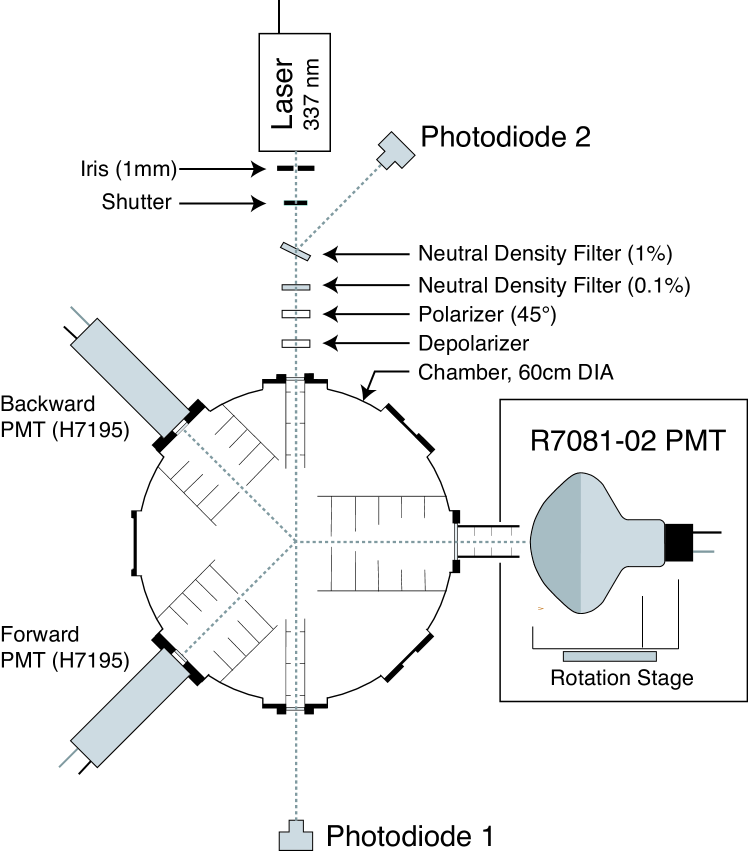 Laser
337 nm

Photodiode 2

Iris (1mm)

Shutter

Neutral Density Filter (1%)

Neutral Density Filter (0.1%)

Polarizer (45°)

Depolarizer

Chamber, 60cm DIA

Backward PMT (H7195)

R7081-02 PMT

Forward PMT (H7195)

Rotation Stage

Photodiode 1