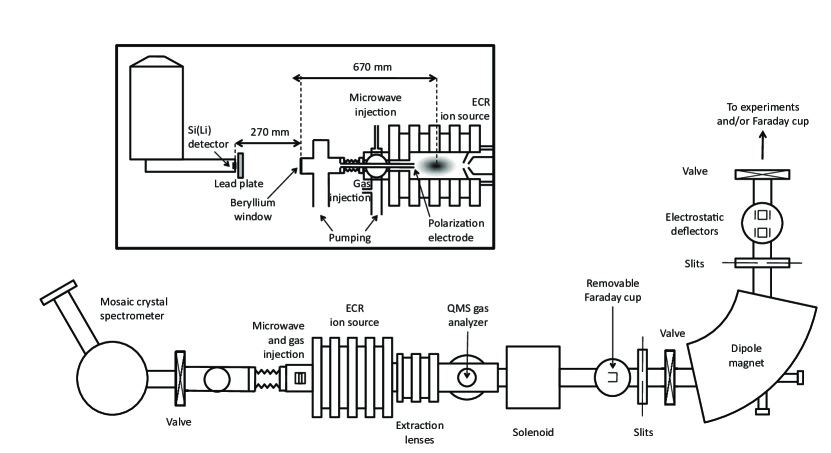 670 mm

Microwave injection

ECR ion source

Si(Li) detector

270 mm

Lead plate

Beryllium window

Gas injection

Pumping

Polarization electrode

To experiments and/or Faraday cup

Valve

Electrostatic deflectors

Slits

Mosaic crystal spectrometer

Microwave and gas injection

ECR ion source

QMS gas analyzer

Removable Faraday cup

Valve

Dipole magnet

Valve

Extraction lenses

Solenoid

Slits