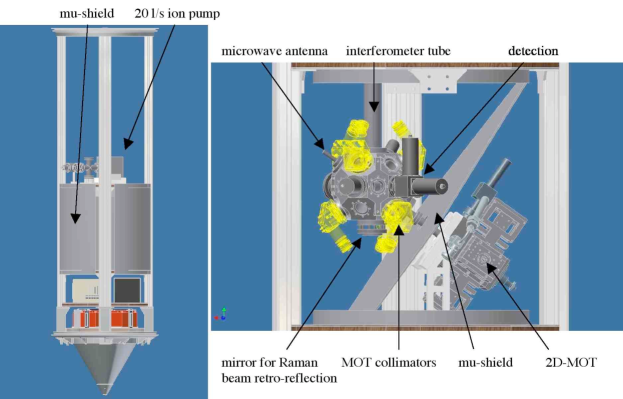 mu-shield

20 l/s ion pump

microwave antenna

interferometer tube

detection

mirror for Raman beam retro-reflection

MOT collimators

mu-shield

2D-MOT