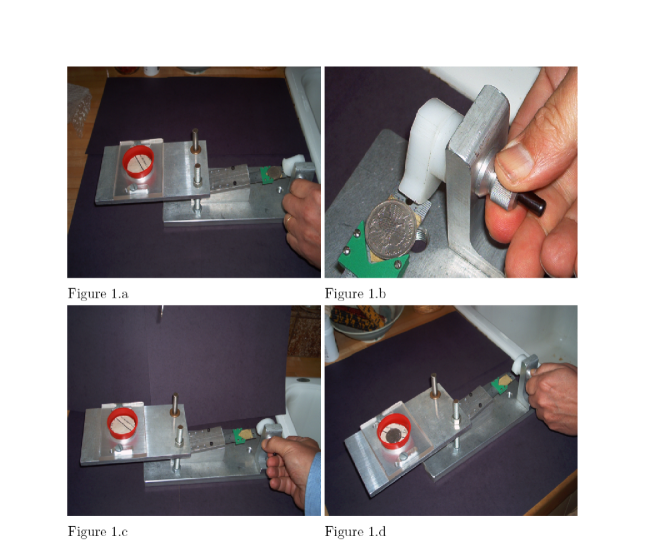 Figure 1.a

Figure 1.b

Figure 1.c

Figure 1.d