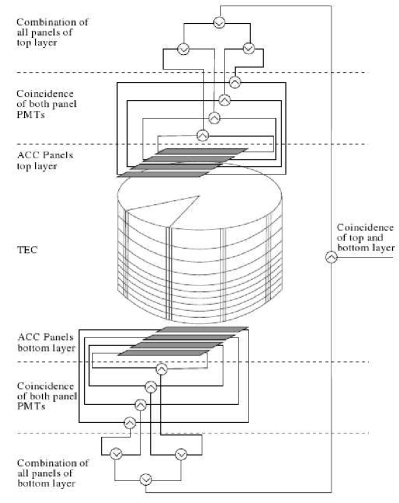 Combination of all panels of top layer

Coincidence of both panel PMTs

ACC Panels top layer

TEC

Coincidence of top and bottom layer

ACC Panels bottom layer

Coincidence of both panel PMTs

Combination of all panels of bottom layer