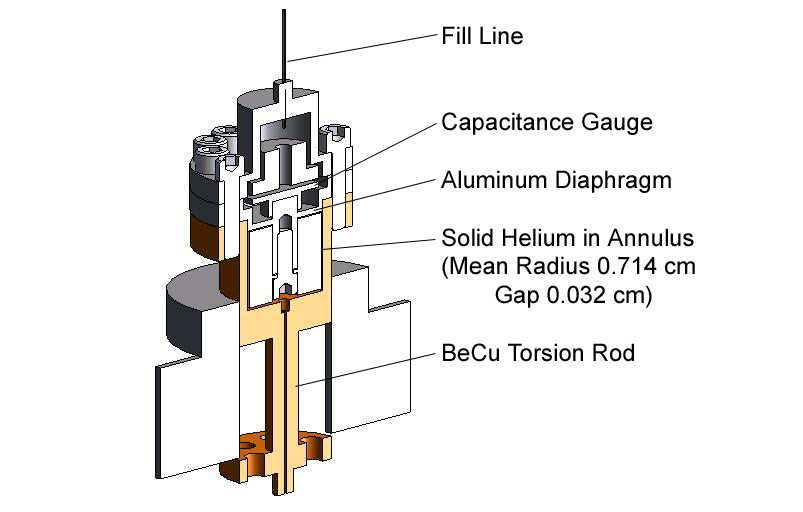 Fill Line

Capacitance Gauge

Aluminum Diaphragm

Solid Helium in Annulus
(Mean Radius 0.714 cm
Gap 0.032 cm)

BeCu Torsion Rod