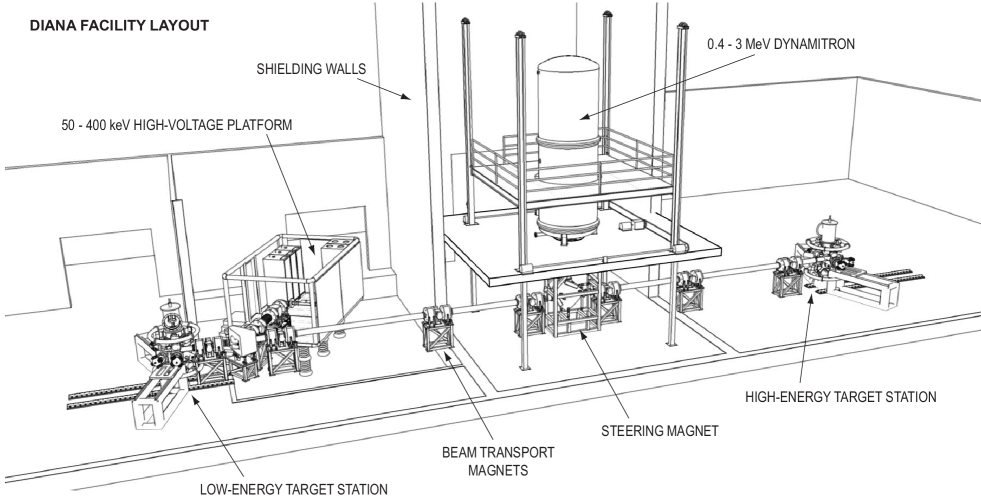 DIANA FACILITY LAYOUT

SHIELDING WALLS

0.4 - 3 MeV DYNAMITRON

50 - 400 keV HIGH-VOLTAGE PLATFORM

HIGH-ENERGY TARGET STATION

STEERING MAGNET

BEAM TRANSPORT MAGNETS

LOW-ENERGY TARGET STATION