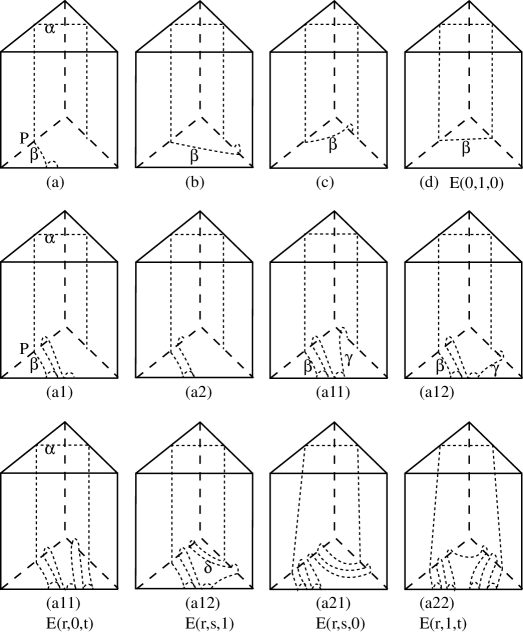 α
P
β
(a)

β
(b)

β
(c)

β
(d) E(0,1,0)

α
P
β
(a1)

(a2)

β
γ
(a11)

β
γ
(a12)

α
(a11)
E(r,0,t)

δ
(a12)
E(r,s,1)

(a21)
E(r,s,0)

(a22)
E(r,1,t)