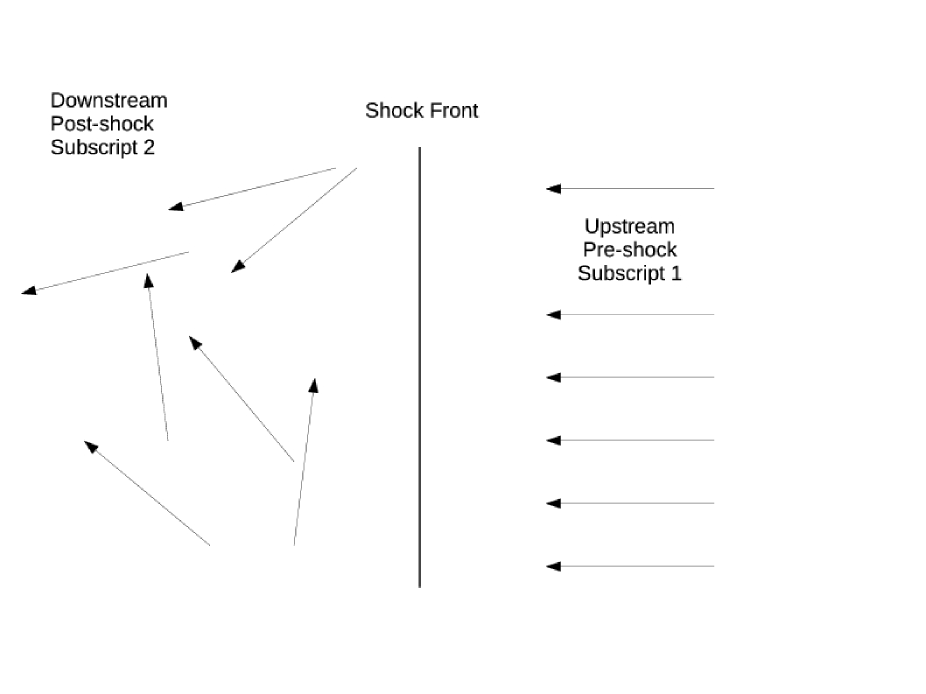 Downstream
Post-shock
Subscript 2

Shock Front

Upstream
Pre-shock
Subscript 1