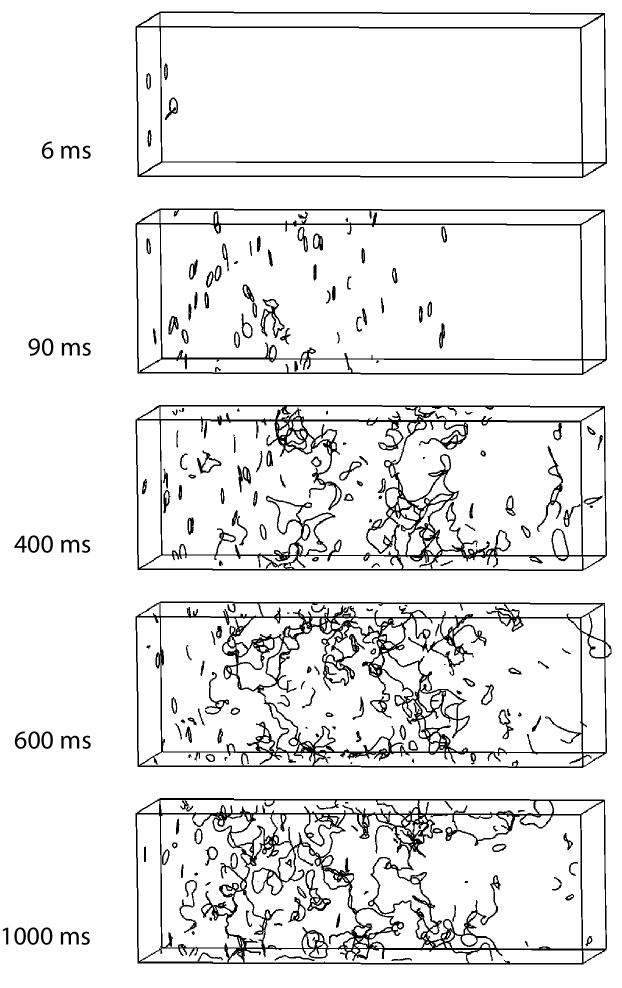 6 ms

90 ms

400 ms

600 ms

1000 ms