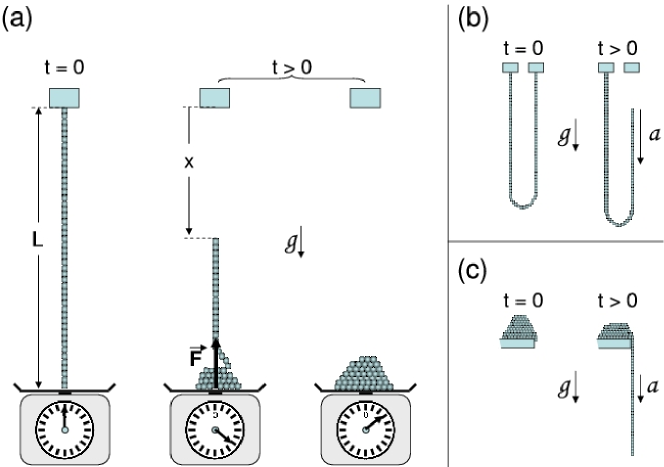 (a)

t = 0

t > 0

L

x

$g$

$\vec{F}$

(b)

t = 0

t > 0

$g$

$a$

(c)

t = 0

t > 0

$g$

$a$