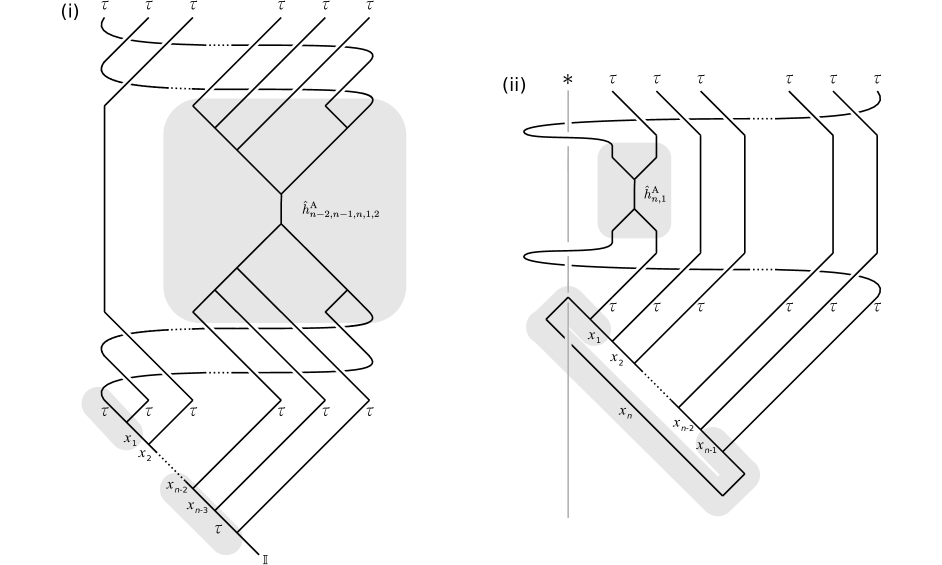 (i)
$\tau$ $\tau$ $\tau$ $\tau$ $\tau$ $\tau$

$\hat{h}^{\mathrm{A}}_{n-2,n-1,n,1,2}$

$\tau$ $\tau$ $\tau$ $\tau$ $\tau$ $\tau$

$x_1$
$x_2$
$x_{n-2}$
$x_{n-3}$
$\tau$
$\mathbb{I}$

(ii)
$*$ $\tau$ $\tau$ $\tau$ $\tau$ $\tau$ $\tau$

$\hat{h}^{\mathrm{A}}_{n,1}$

$\tau$ $\tau$ $\tau$ $\tau$ $\tau$ $\tau$

$x_1$
$x_2$
$x_n$
$x_{n-2}$
$x_{n-1}$