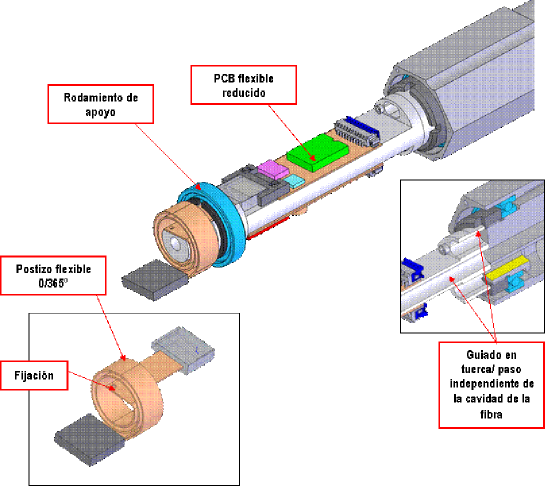 PCB flexible reducido

Rodamiento de apoyo

Postizo flexible 0/365º

Fijación

Guiado en tuerca/ paso independiente de la cavidad de la fibra