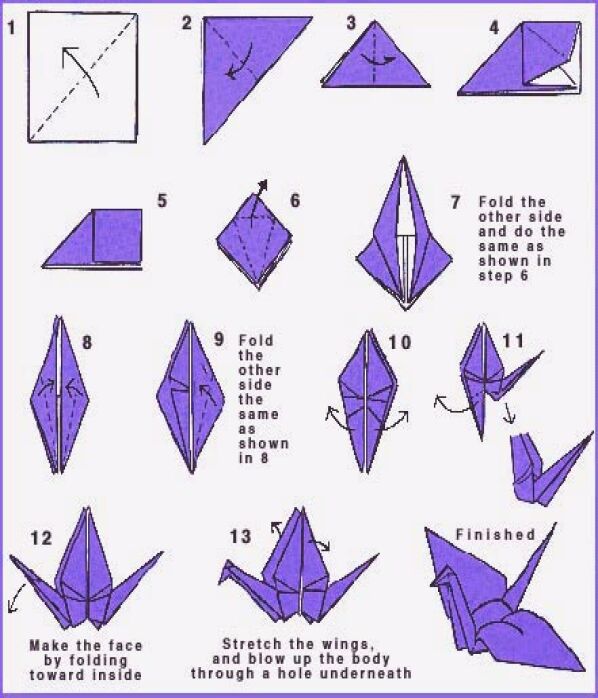 1

2

3

4

5

6

7 Fold the other side and do the same as shown in step 6

8

9 Fold the other side the same as shown in 8

10

11

12

Make the face by folding toward inside

13

Stretch the wings, and blow up the body through a hole underneath

Finished