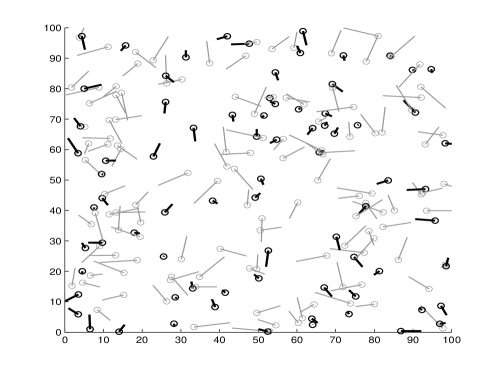 100
90
80
70
60
50
40
30
20
10
0
0 10 20 30 40 50 60 70 80 90 100