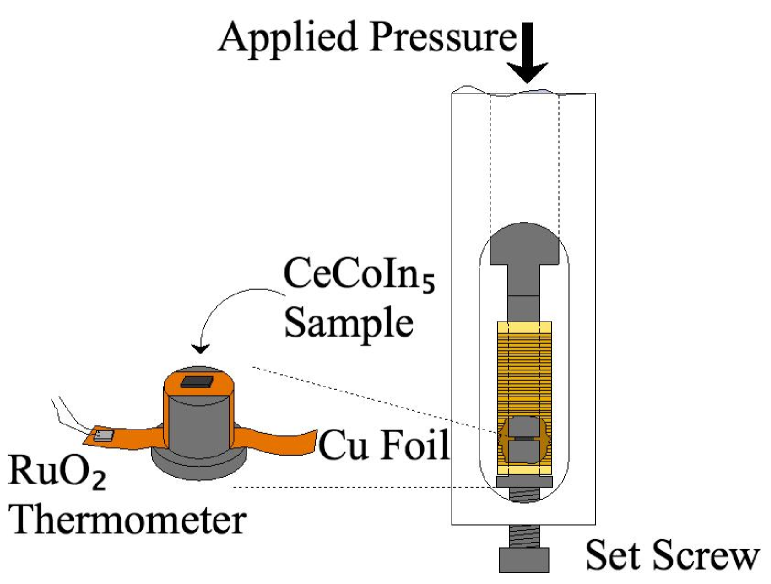 Applied Pressure

$CeCoIn_5$ Sample

Cu Foil

$RuO_2$ Thermometer

Set Screw