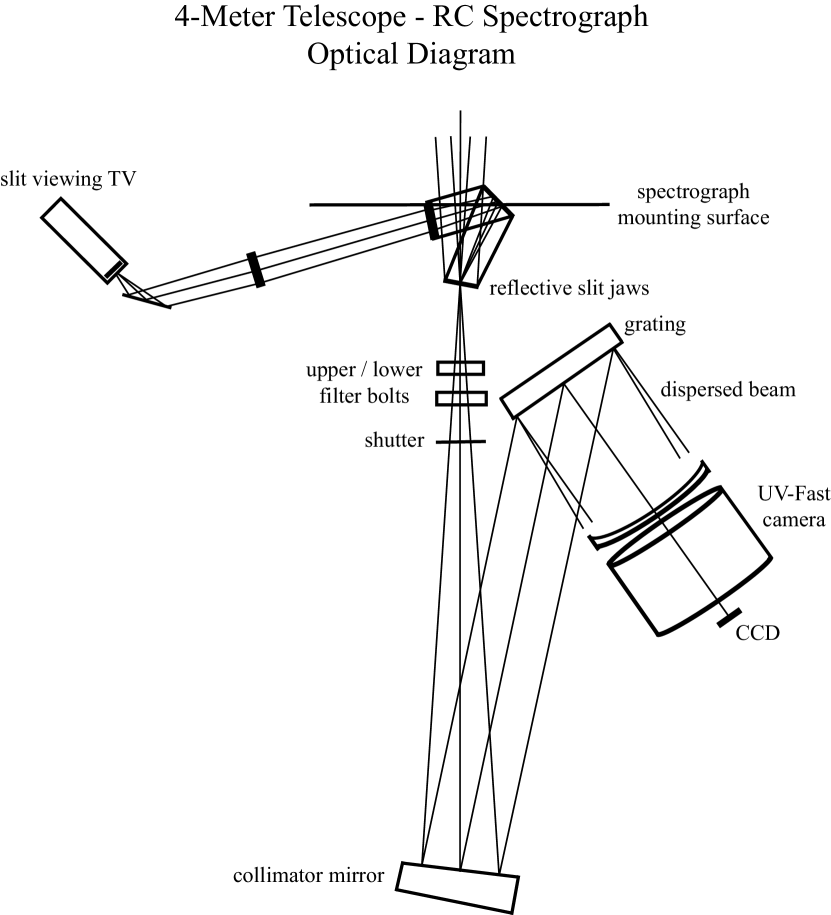 4-Meter Telescope - RC Spectrograph
Optical Diagram

slit viewing TV

spectrograph
mounting surface

reflective slit jaws

grating

upper / lower
filter bolts

dispersed beam

shutter

UV-Fast
camera

CCD

collimator mirror