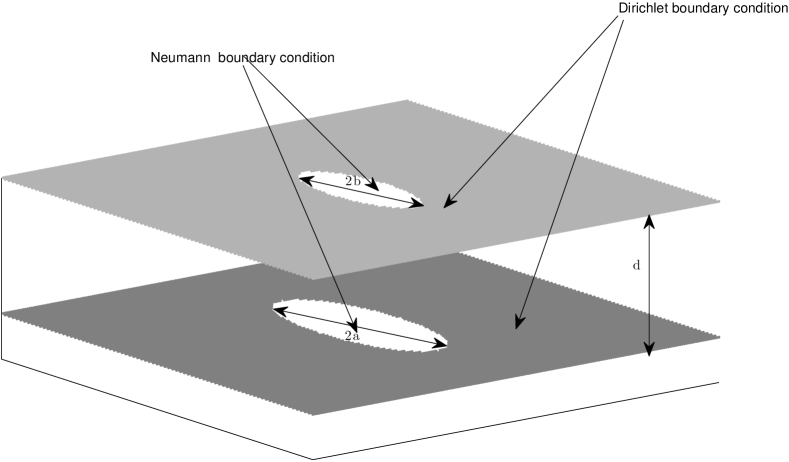 Dirichlet boundary condition

Neumann boundary condition

2b

d

2a